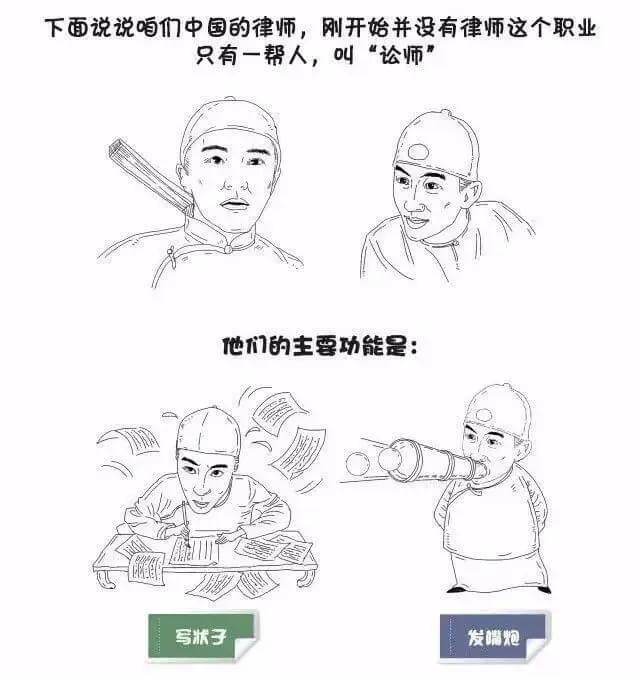 下面说说咱们中国的律师，刚开始并没有律师这个职业
只有一帮人，叫“讼师”

他们的主要功能是：

写状子

发嘴炮