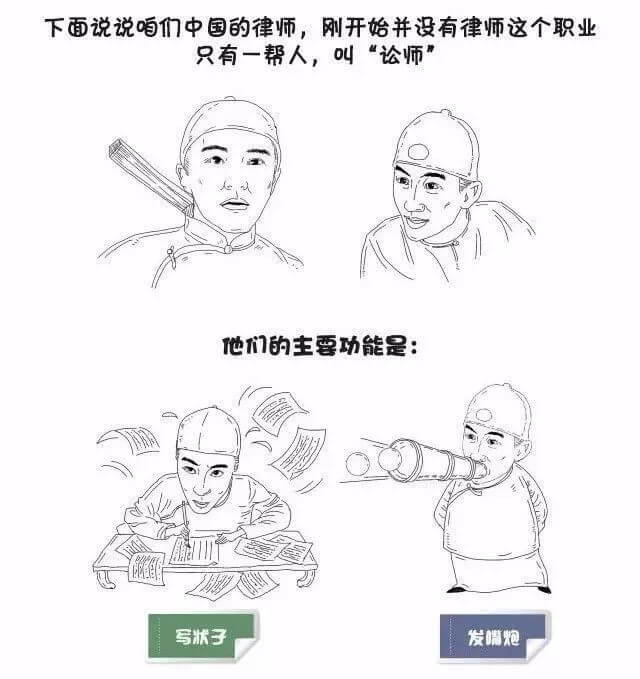 下面说说咱们中国的律师，刚开始并没有律师这个职业
只有一帮人，叫“讼师”

他们的主要功能是：

写状子

发嘴炮